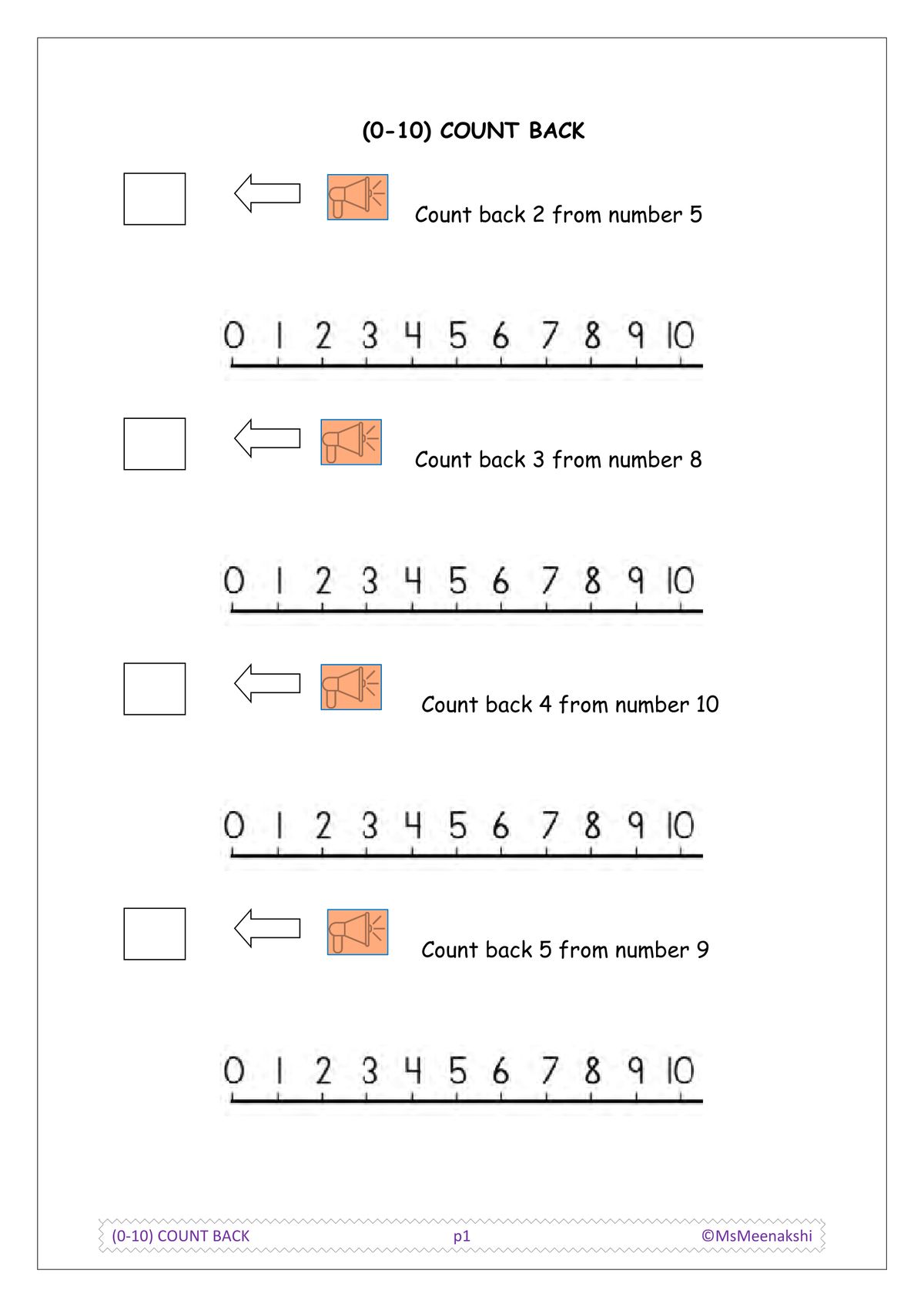 (0-10) COUNT BACK

Count back 2 from number 5

0 1 2 3 4 5 6 7 8 9 10

Count back 3 from number 8

0 1 2 3 4 5 6 7 8 9 10

Count back 4 from number 10

0 1 2 3 4 5 6 7 8 9 10

Count back 5 from number 9

0 1 2 3 4 5 6 7 8 9 10

(0-10) COUNT BACK p1 ©MsMeenakshi